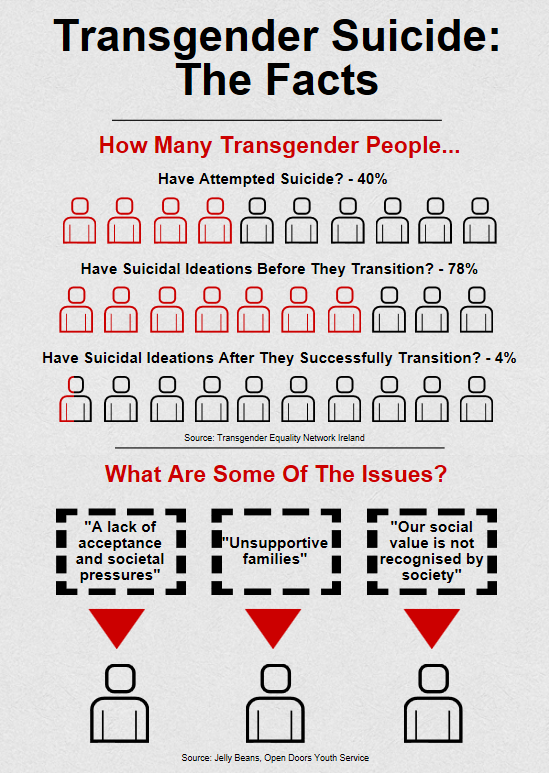 Transgender Suicide: The Facts

How Many Transgender People...

Have Attempted Suicide? - 40%

Have Suicidal Ideations Before They Transition? - 78%

Have Suicidal Ideations After They Successfully Transition? - 4%

Source: Transgender Equality Network Ireland

What Are Some Of The Issues?

"A lack of acceptance and societal pressures"

"Unsupportive families"

"Our social value is not recognised by society"

Source: Jelly Beans, Open Doors Youth Service