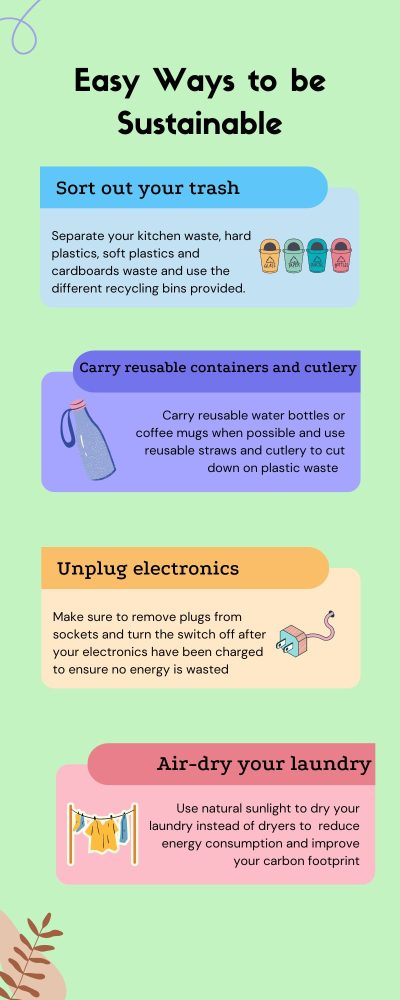 Easy Ways to be Sustainable

Sort out your trash

Separate your kitchen waste, hard plastics, soft plastics and cardboards waste and use the different recycling bins provided.

Carry reusable containers and cutlery

Carry reusable water bottles or coffee mugs when possible and use reusable straws and cutlery to cut down on plastic waste

Unplug electronics

Make sure to remove plugs from sockets and turn the switch off after your electronics have been charged to ensure no energy is wasted

Air-dry your laundry

Use natural sunlight to dry your laundry instead of dryers to reduce energy consumption and improve your carbon footprint